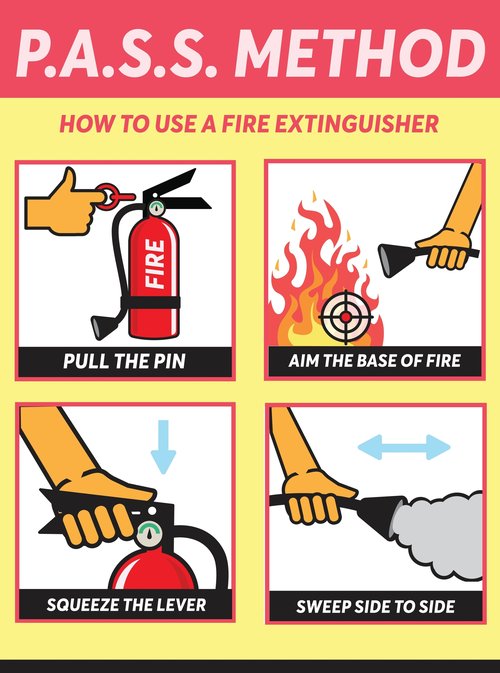 P.A.S.S. METHOD

HOW TO USE A FIRE EXTINGUISHER

FIRE

PULL THE PIN

AIM THE BASE OF FIRE

SQUEEZE THE LEVER

SWEEP SIDE TO SIDE